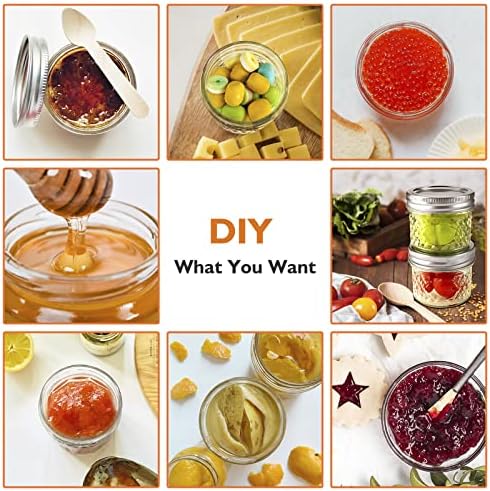 DIY
What You Want