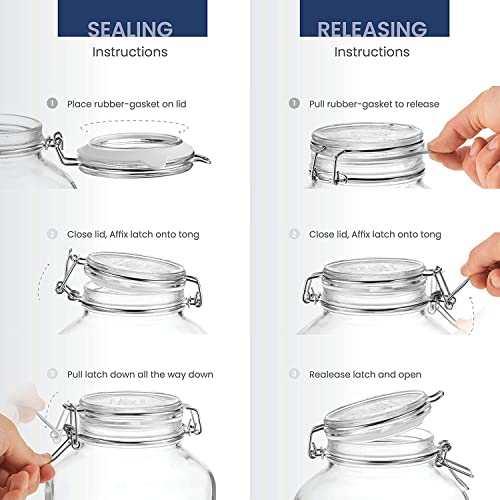 SEALING
Instructions

1 Place rubber-gasket on lid

2 Close lid, Affix latch onto tong

3 Pull latch down all the way down

RELEASING
Instructions

1 Pull rubber-gasket to release

2 Close lid, Affix latch onto tong

3 Realease latch and open